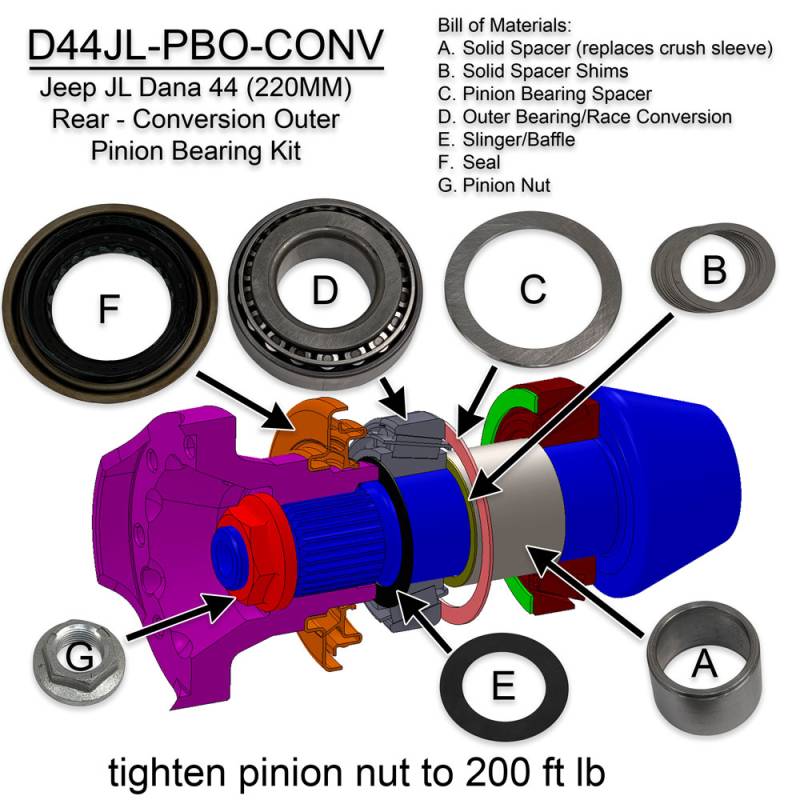 D44JL-PBO-CONV

Jeep JL Dana 44 (220MM) Rear - Conversion Outer Pinion Bearing Kit

Bill of Materials:
A. Solid Spacer (replaces crush sleeve)
B. Solid Spacer Shims
C. Pinion Bearing Spacer
D. Outer Bearing/Race Conversion
E. Slinger/Baffle
F. Seal
G. Pinion Nut

F

D

C

B

G

E

A

tighten pinion nut to 200 ft lb